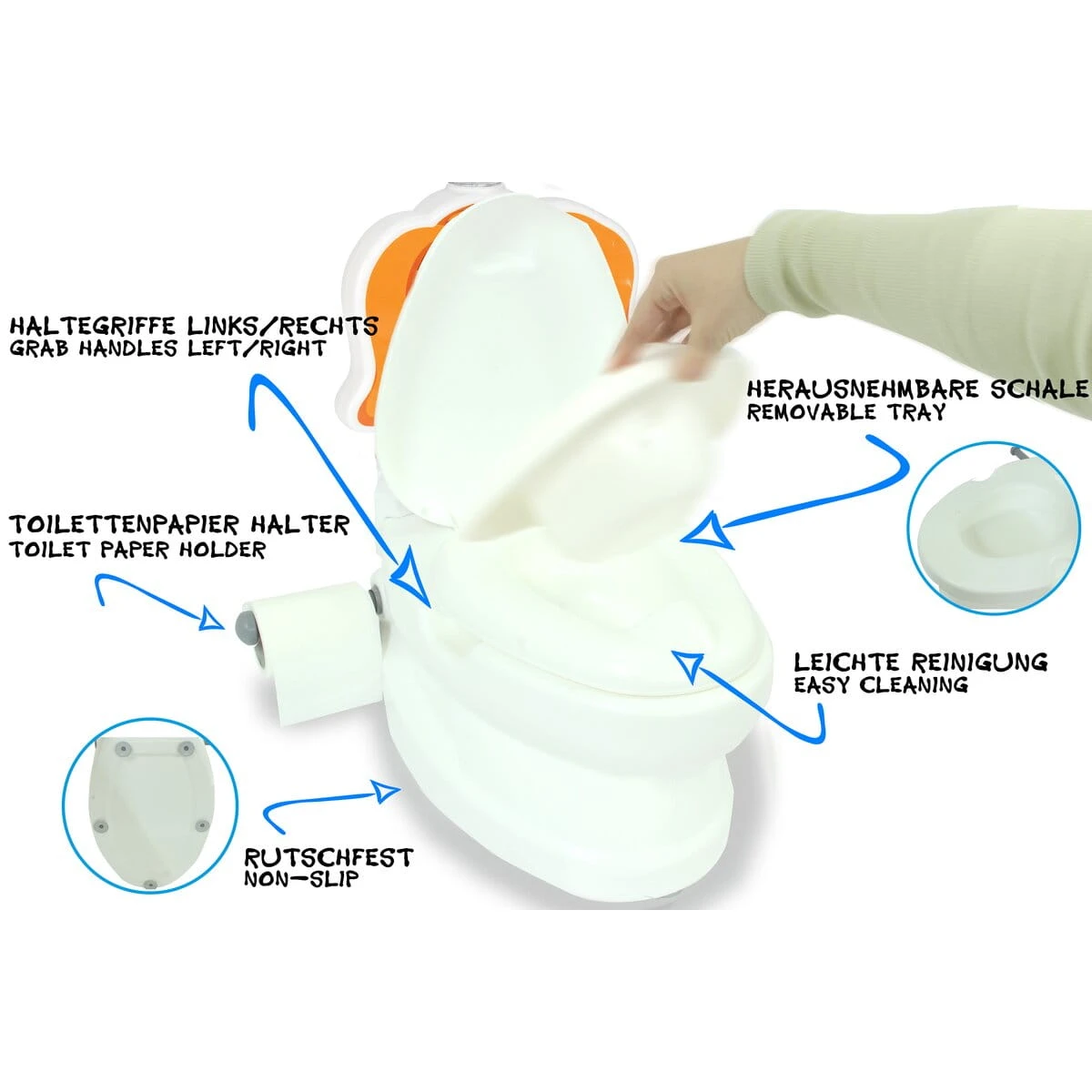 HALTEGRIFFE LINKS/RECHTS
GRAB HANDLES LEFT/RIGHT

HERAUSNEHMBARE SCHALE
REMOVABLE TRAY

TOILETTENPAPIER HALTER
TOILET PAPER HOLDER

LEICHTE REINIGUNG
EASY CLEANING

RUTSCHFEST
NON-SLIP