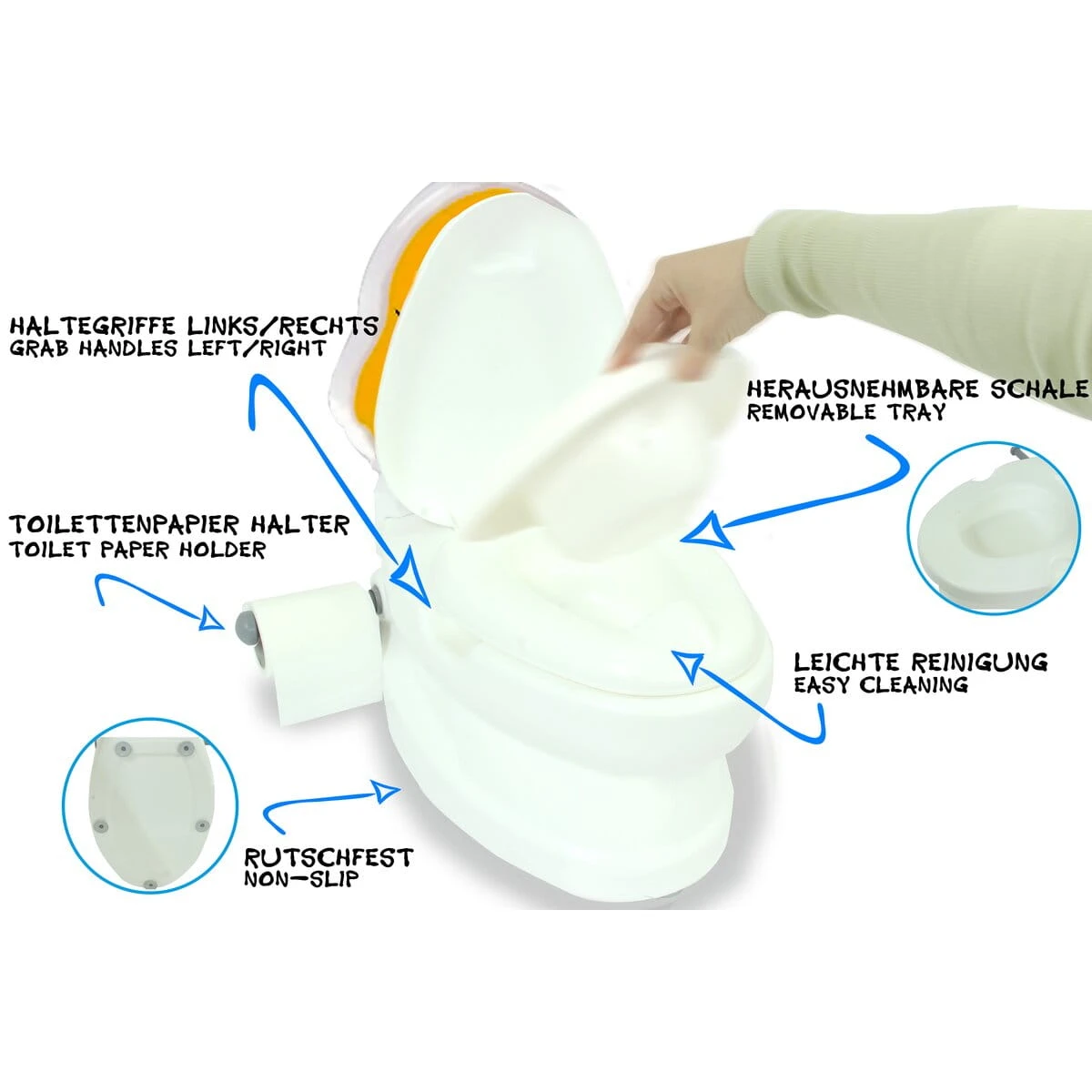 HALTEGRIFFE LINKS/RECHTS
GRAB HANDLES LEFT/RIGHT

HERAUSNEHMBARE SCHALE
REMOVABLE TRAY

TOILETTENPAPIER HALTER
TOILET PAPER HOLDER

LEICHTE REINIGUNG
EASY CLEANING

RUTSCHFEST
NON-SLIP